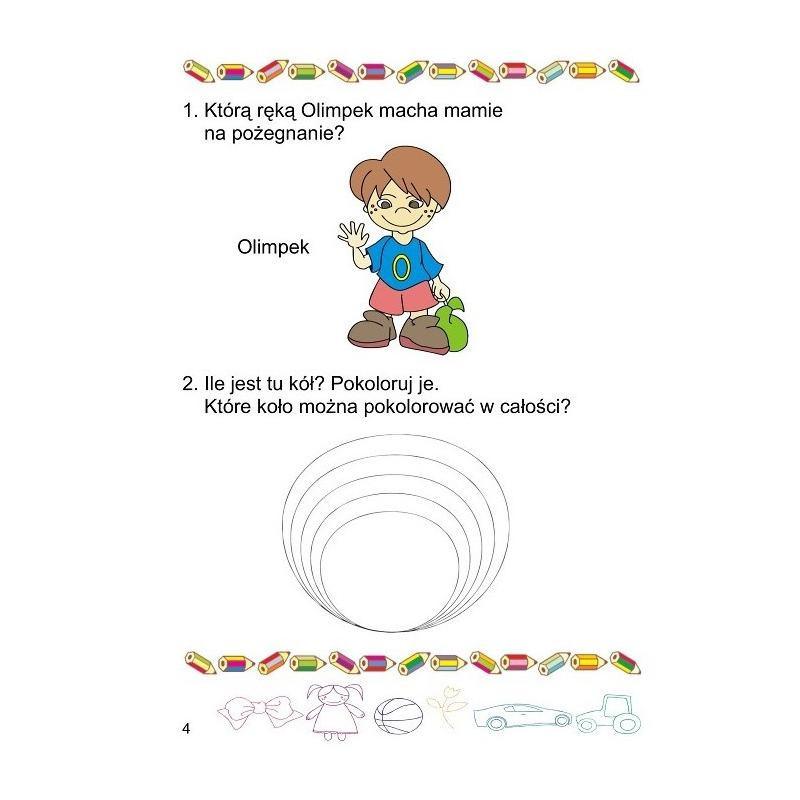 1. Którą ręką Olimpek macha mamie na pożegnanie?

Olimpek

O

2. Ile jest tu kół? Pokoloruj je. Które koło można pokolorować w całości?

4