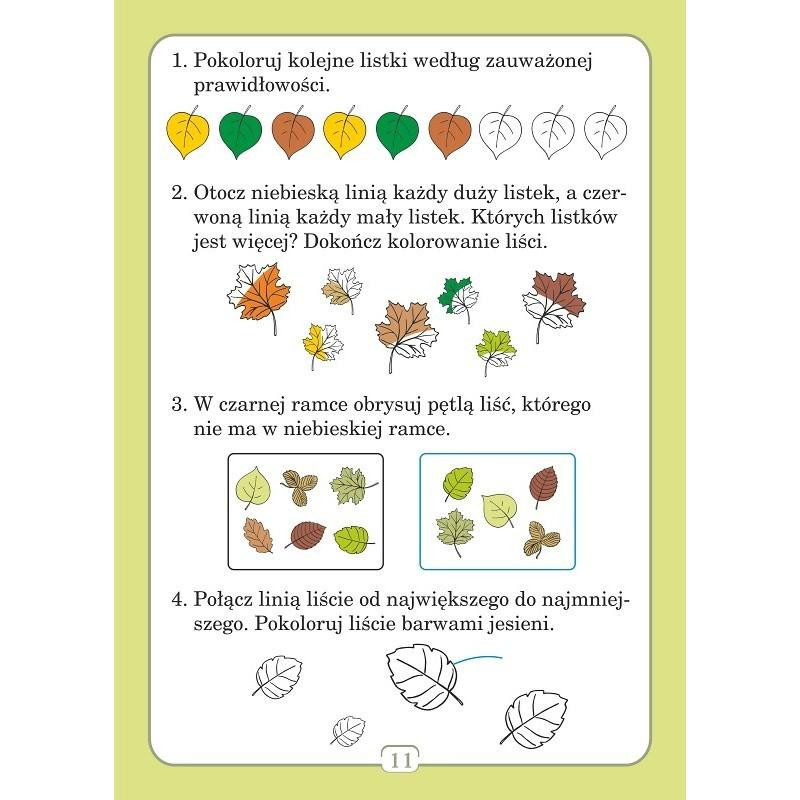 1. Pokoloruj kolejne listki według zauważonej prawidłowości.

2. Otocz niebieską linią każdy duży listek, a czerwoną linią każdy mały listek. Których listków jest więcej? Dokończ kolorowanie liści.

3. W czarnej ramce obrysuj pętlą liść, którego nie ma w niebieskiej ramce.

4. Połącz linią liście od największego do najmniejszego. Pokoloruj liście barwami jesieni.

11