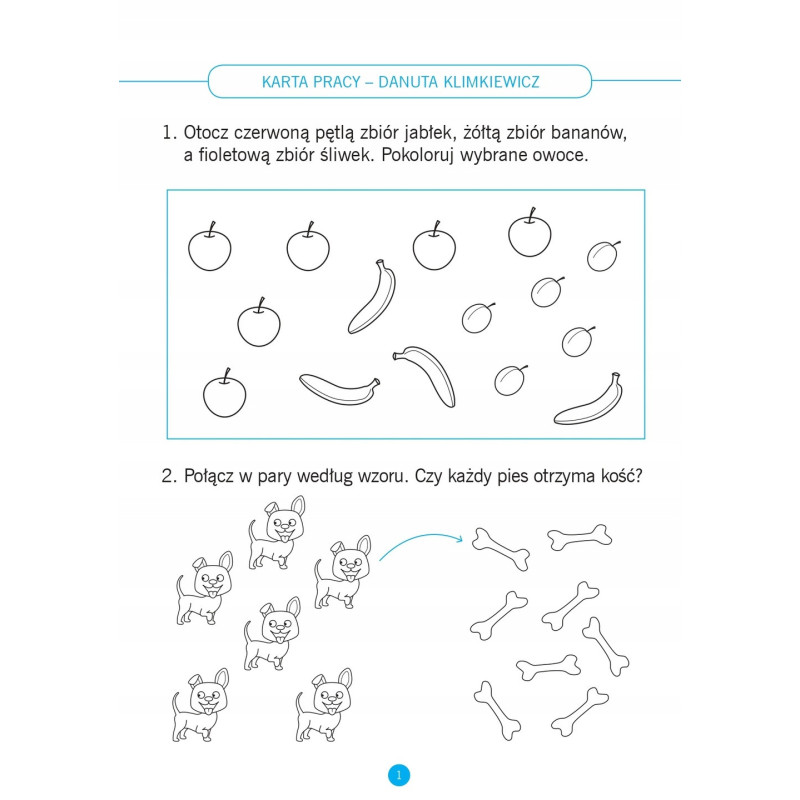 KARTA PRACY – DANUTA KLIMKIEWICZ

1. Otocz czerwoną pętlą zbiór jabłek, żółtą zbiór bananów, a fioletową zbiór śliwek. Pokoloruj wybrane owoce.

2. Połącz w pary według wzoru. Czy każdy pies otrzyma kość?

1