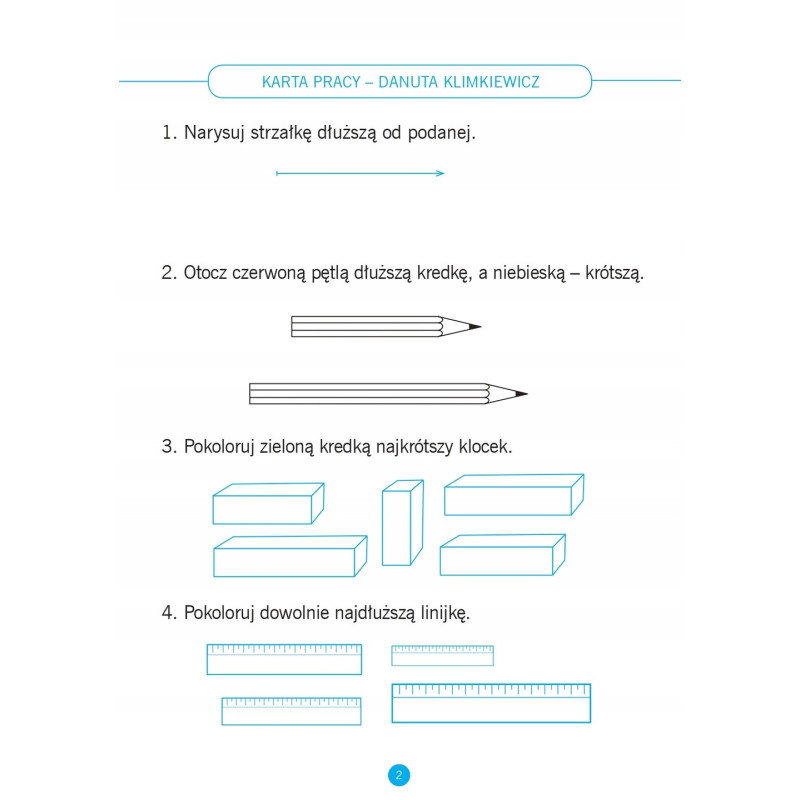 KARTA PRACY – DANUTA KLIMKIEWICZ

1. Narysuj strzałkę dłuższą od podanej.

2. Otocz czerwoną pętlą dłuższą kredkę, a niebieską – krótszą.

3. Pokoloruj zieloną kredką najkrótszy klocek.

4. Pokoloruj dowolnie najdłuższą linijkę.

2